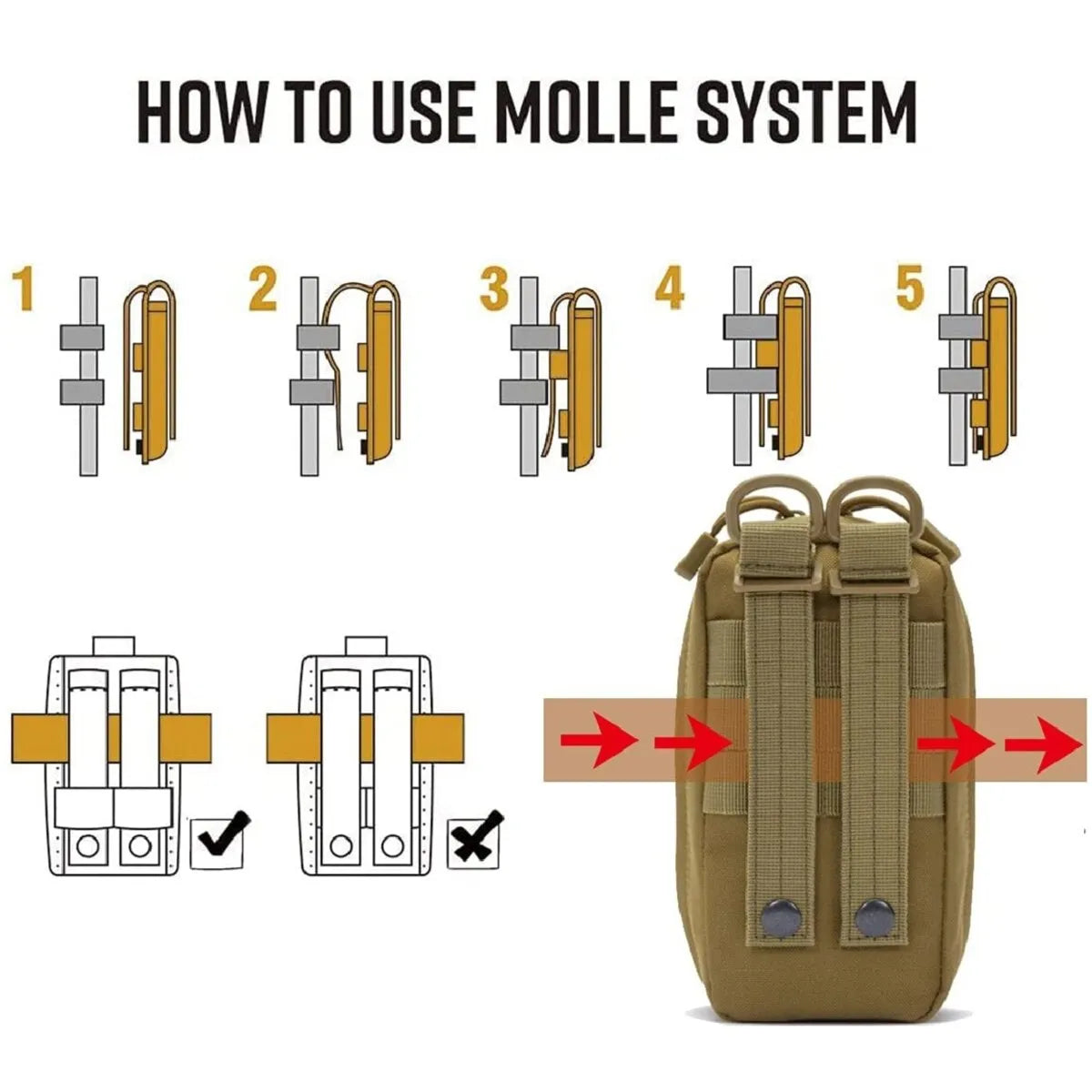 HOW TO USE MOLLE SYSTEM

1

2

3

4

5